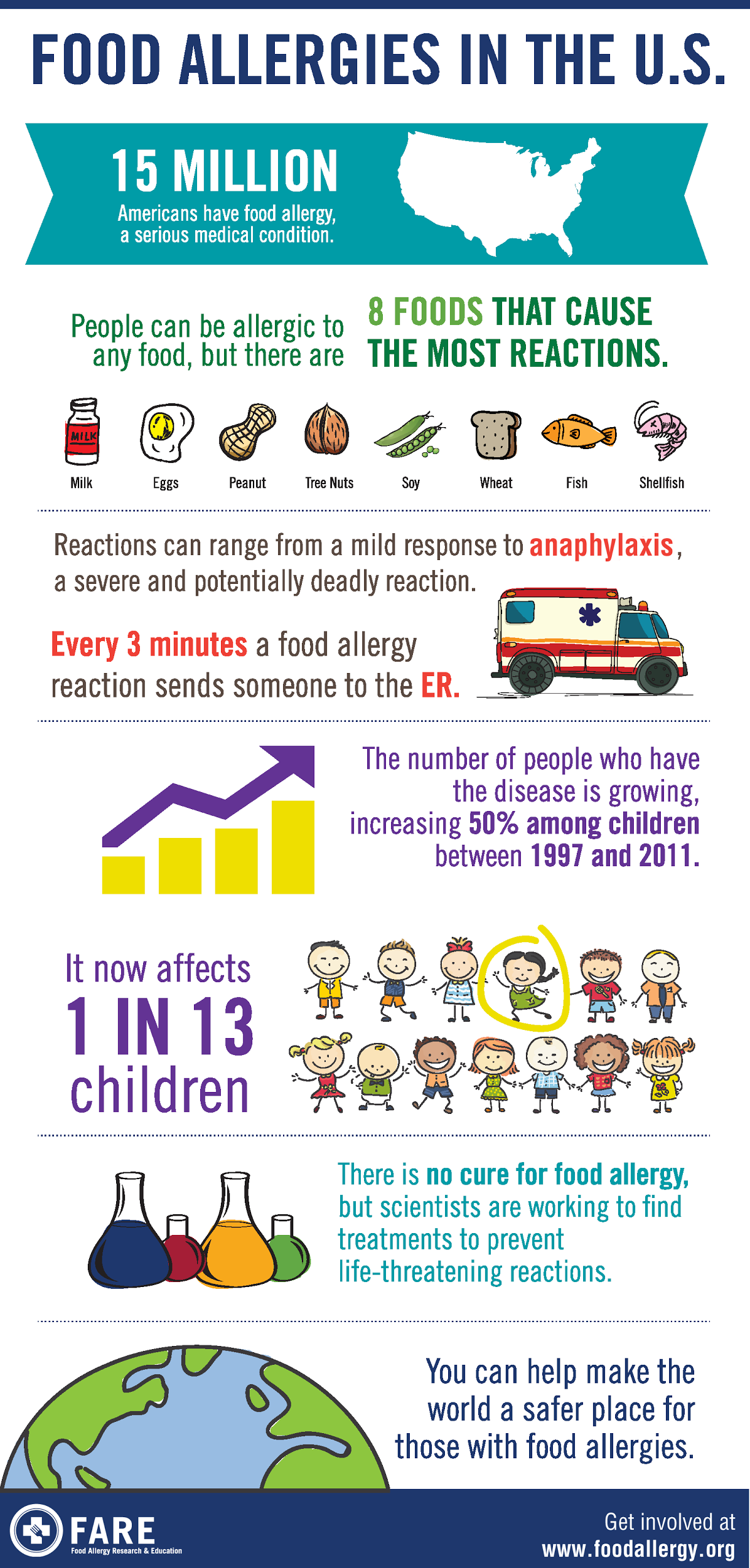 FOOD ALLERGIES IN THE U.S.

15 MILLION
Americans have food allergy, a serious medical condition.

People can be allergic to any food, but there are 8 FOODS THAT CAUSE THE MOST REACTIONS.

MILK

Milk Eggs Peanut Tree Nuts Soy Wheat Fish Shellfish

Reactions can range from a mild response to anaphylaxis, a severe and potentially deadly reaction.

Every 3 minutes a food allergy reaction sends someone to the ER.

The number of people who have the disease is growing, increasing 50% among children between 1997 and 2011.

It now affects 1 IN 13 children

There is no cure for food allergy, but scientists are working to find treatments to prevent life-threatening reactions.

You can help make the world a safer place for those with food allergies.

FARE
Food Allergy Research & Education

Get involved at www.foodallergy.org